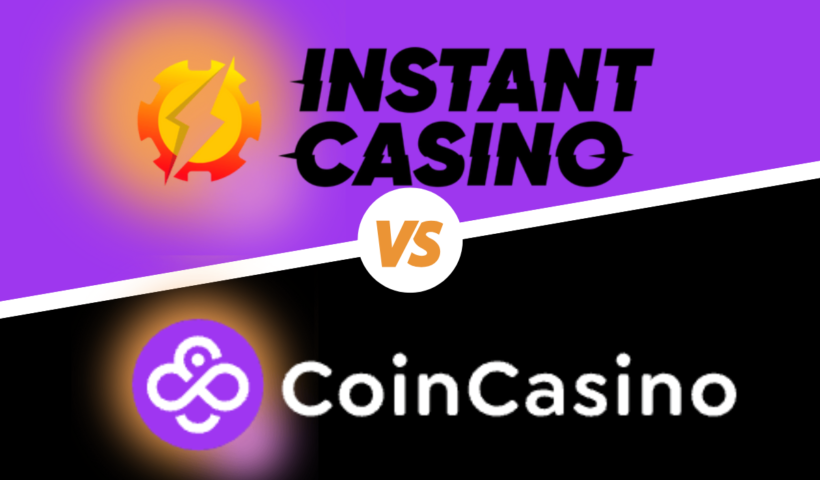 INSTANT CASINO

VS

CoinCasino